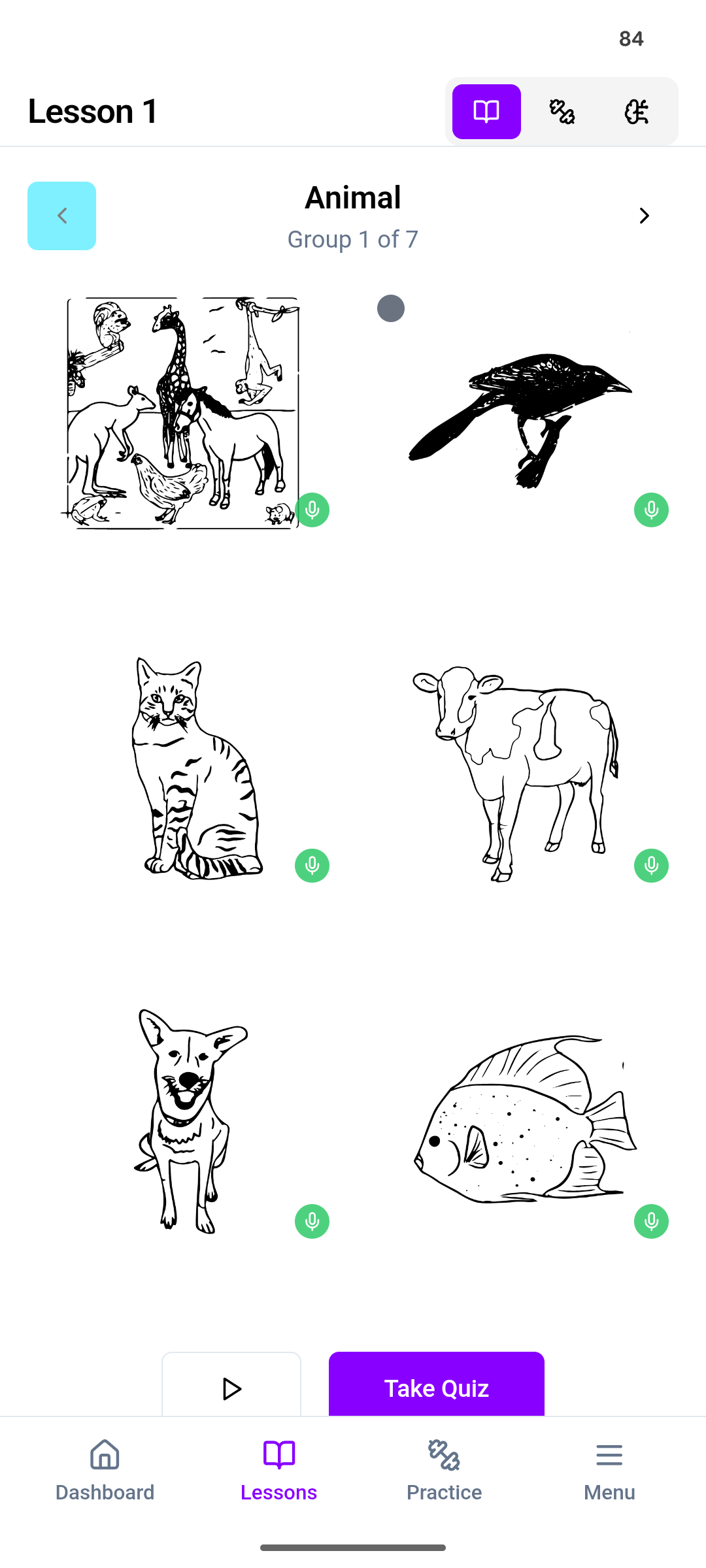 84

Lesson 1

Animal

Group 1 of 7

Take Quiz

Dashboard

Lessons

Practice

Menu